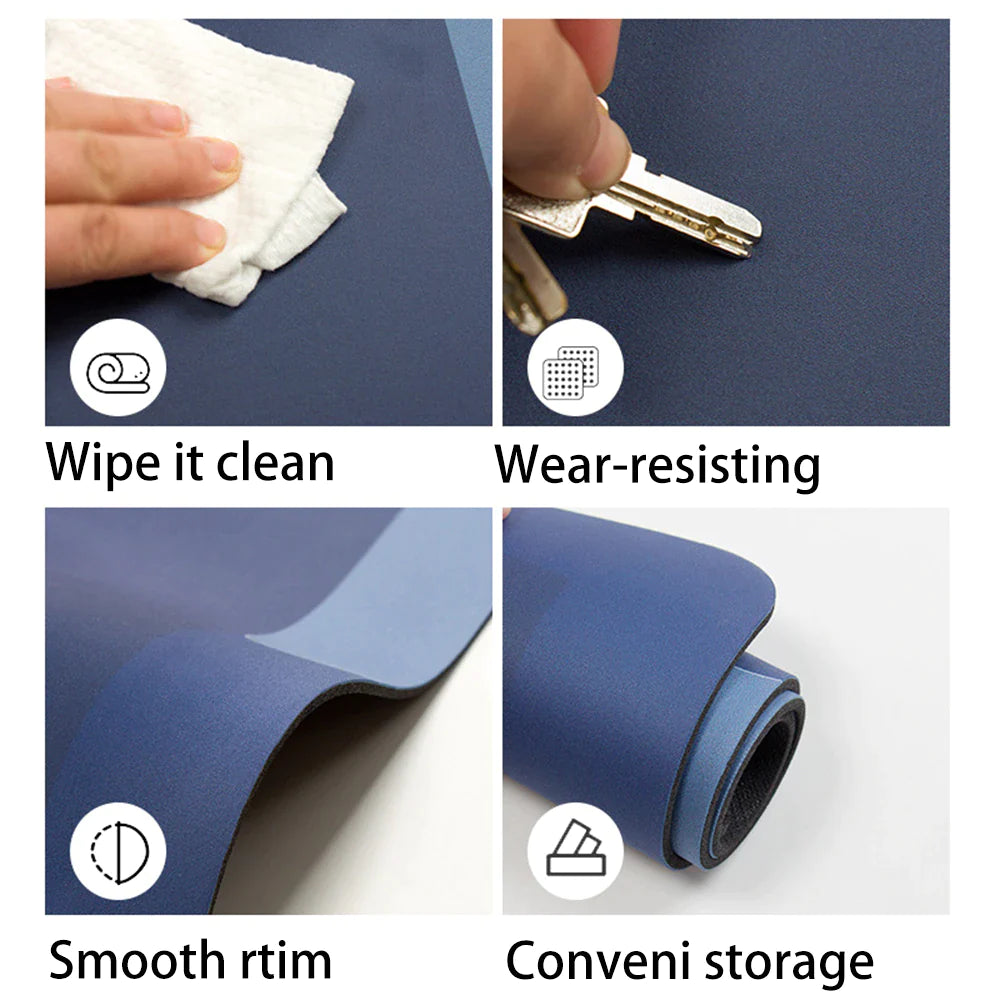 Wipe it clean

Wear-resisting

Smooth rtim

Conveni storage